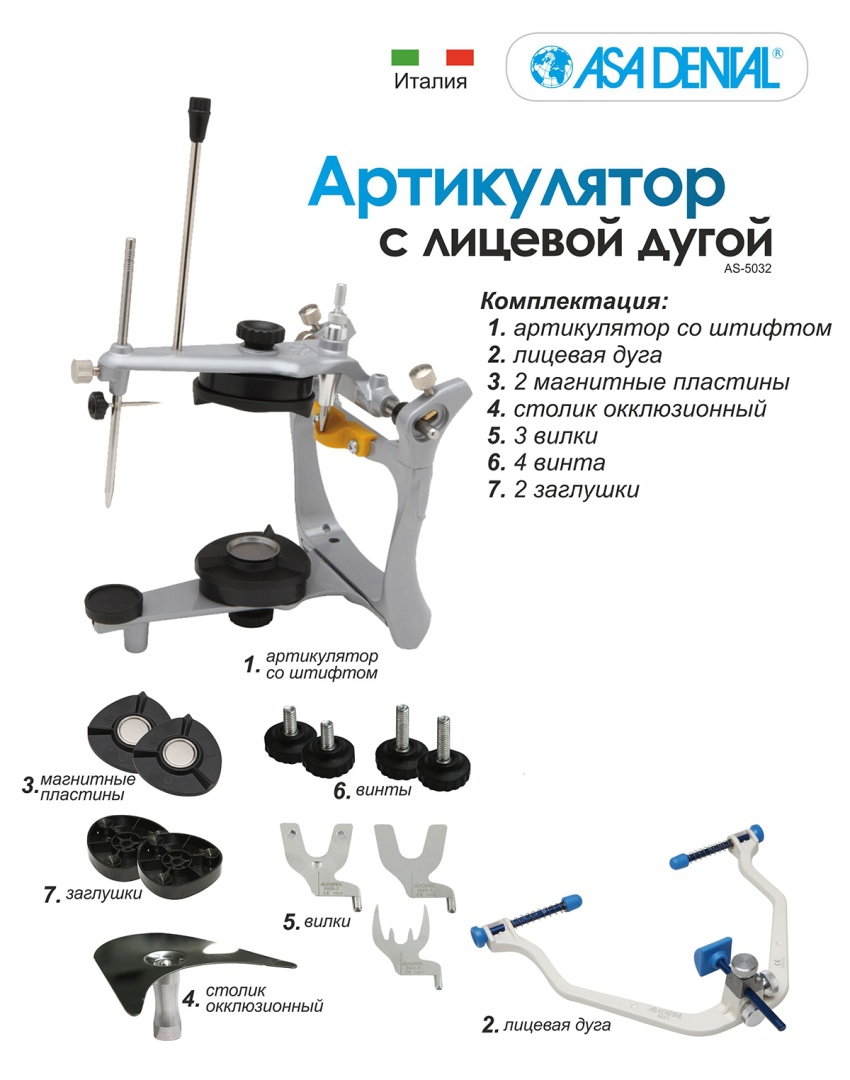 Италия

ASA DENTAL®

Артикулятор с лицевой дугой

AS-5032

Комплектация:
1. артикулятор со штифтом
2. лицевая дуга
3. 2 магнитные пластины
4. столик окклюзионный
5. 3 вилки
6. 4 винта
7. 2 заглушки

1. артикулятор со штифтом

3. магнитные пластины

6. винты

7. заглушки

5. вилки

4. столик окклюзионный

2. лицевая дуга